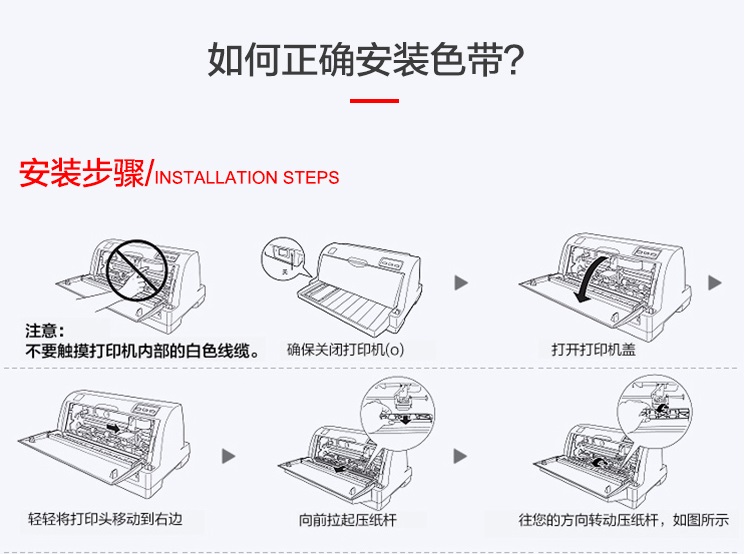 如何正确安装色带?

安装步骤/INSTALLATION STEPS

注意:
不要触摸打印机内部的白色线缆。

关

确保关闭打印机(o)

打开打印机盖

轻轻将打印头移动到右边

向前拉起压纸杆

往您的方向转动压纸杆，如图所示