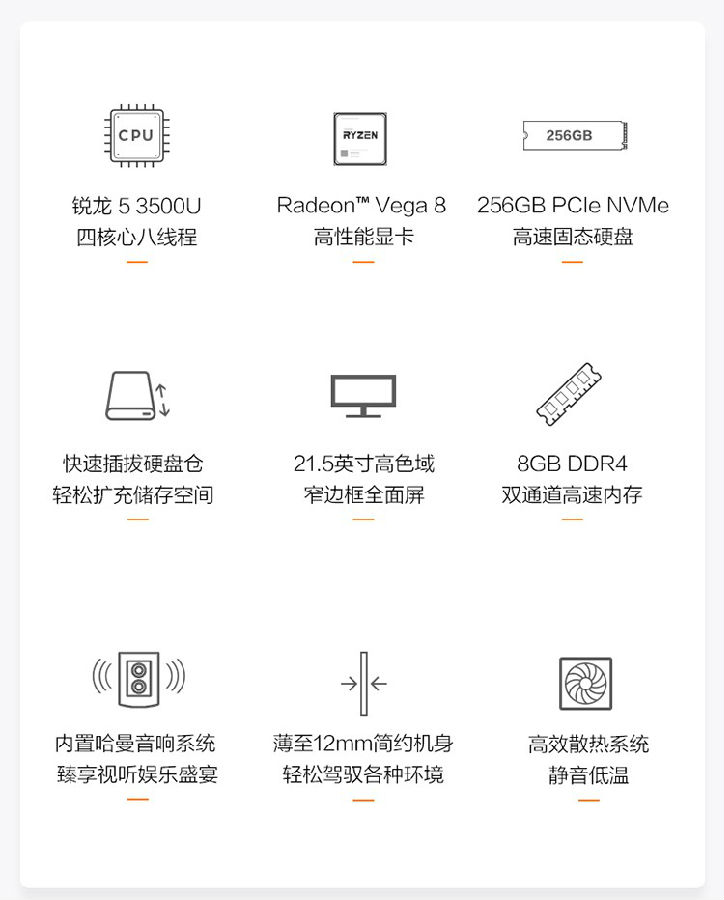 CPU

锐龙 5 3500U
四核心八线程

RYZEN

Radeon™ Vega 8
高性能显卡

256GB

256GB PCIe NVMe
高速固态硬盘

快速插拔硬盘仓
轻松扩充储存空间

21.5英寸高色域
窄边框全面屏

8GB DDR4
双通道高速内存

内置哈曼音响系统
臻享视听娱乐盛宴

薄至12mm简约机身
轻松驾驭各种环境

高效散热系统
静音低温